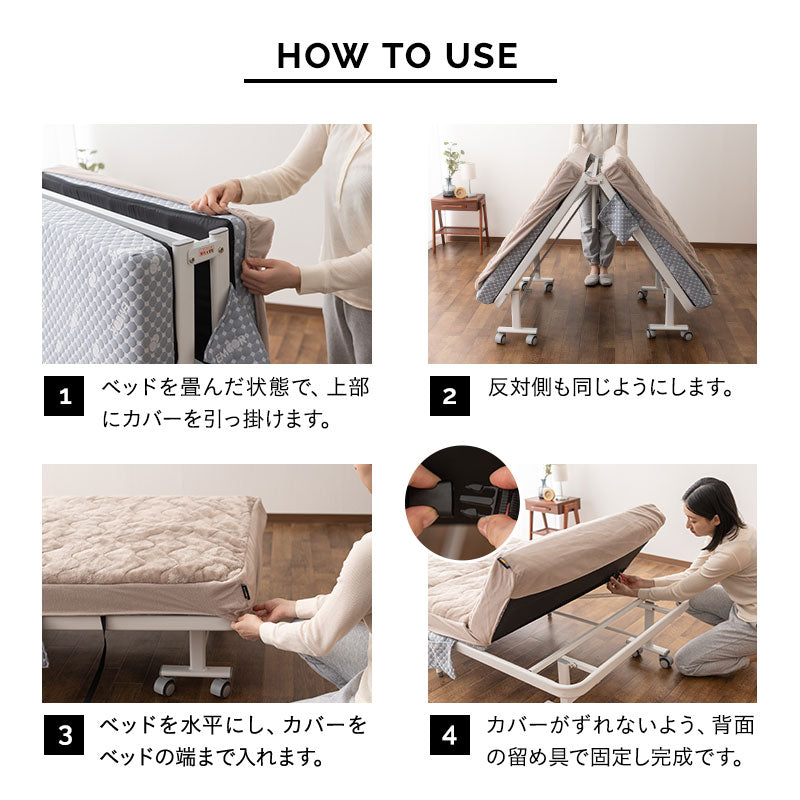 HOW TO USE

1 ベッドを畳んだ状態で、上部にカバーを引っ掛けます。

2 反対側も同じようにします。

3 ベッドを水平にし、カバーをベッドの端まで入れます。

4 カバーがずれないよう、背面の留め具で固定し完成です。