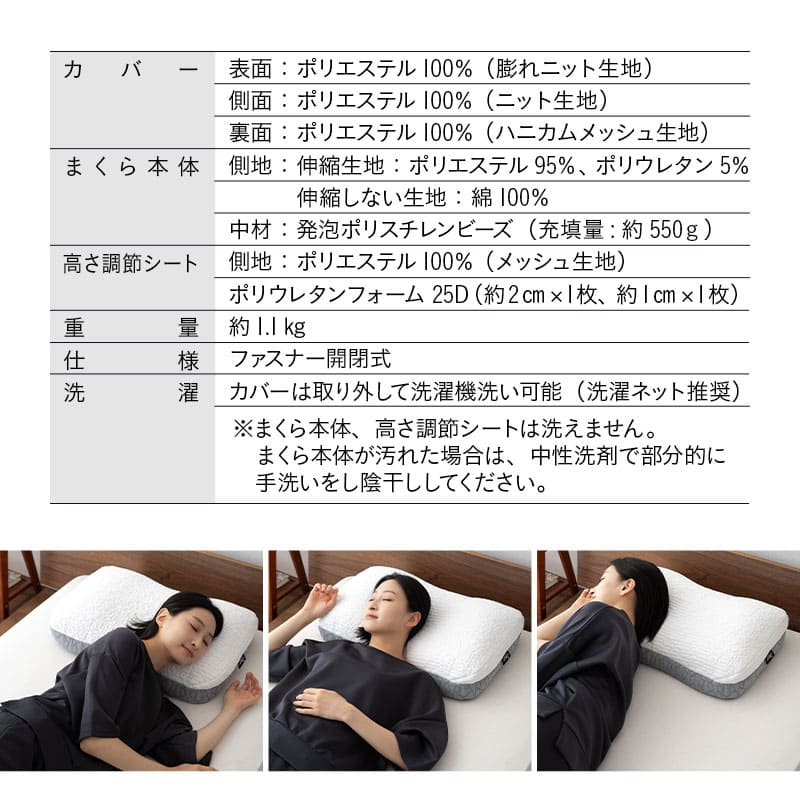 | | |
|---|---|
| カバー | 表面：ポリエステル 100%（膨れニット生地） |
| | 側面：ポリエステル 100%（ニット生地） |
| | 裏面：ポリエステル 100%（ハニカムメッシュ生地） |
| まくら本体 | 側地：伸縮生地：ポリエステル 95%、ポリウレタン 5% |
| | 伸縮しない生地：綿 100% |
| | 中材：発泡ポリスチレンビーズ（充填量：約 550g） |
| 高さ調節シート | 側地：ポリエステル 100%（メッシュ生地） |
| | ポリウレタンフォーム 25D（約2cm×1枚、約1cm×1枚） |
| 重量 | 約 1.1kg |
| 仕様 | ファスナー開閉式 |
| 洗濯 | カバーは取り外して洗濯機洗い可能（洗濯ネット推奨） |
| | ※まくら本体、高さ調節シートは洗えません。まくら本体が汚れた場合は、中性洗剤で部分的に手洗いをし陰干ししてください。 |