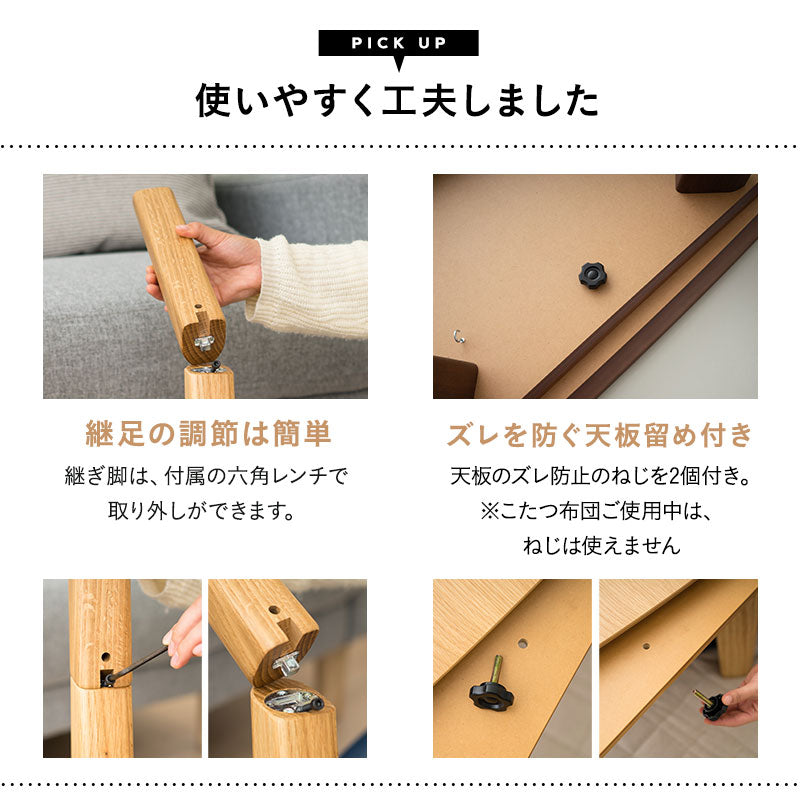 PICK UP

使いやすく工夫しました

継足の調節は簡単

継ぎ脚は、付属の六角レンチで取り外しができます。

ズレを防ぐ天板留め付き

天板のズレ防止のねじを2個付き。
※こたつ布団ご使用中は、ねじは使えません