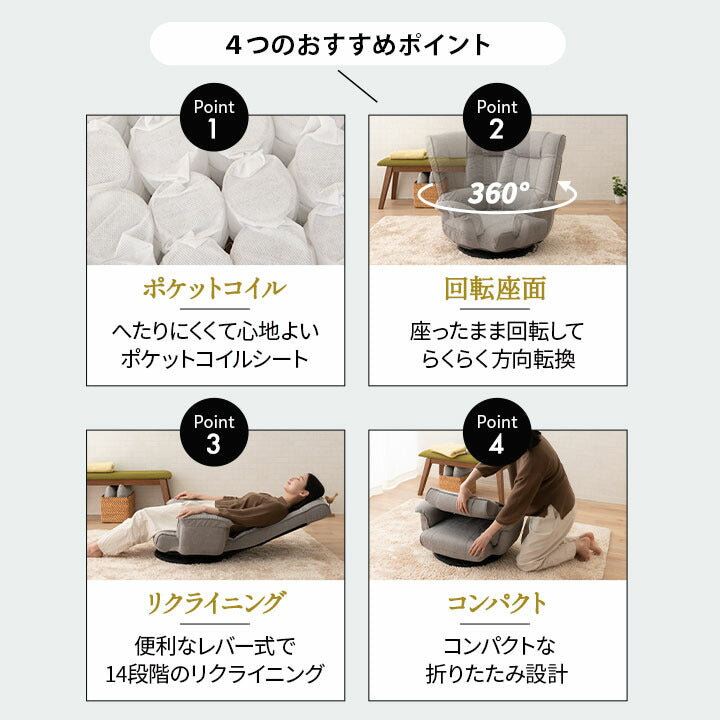 4つのおすすめポイント

Point 1

ポケットコイル

へたりにくくて心地よい
ポケットコイルシート

Point 2

360°

回転座面

座ったまま回転して
らくらく方向転換

Point 3

リクライニング

便利なレバー式で
14段階のリクライニング

Point 4

コンパクト

コンパクトな
折りたたみ設計