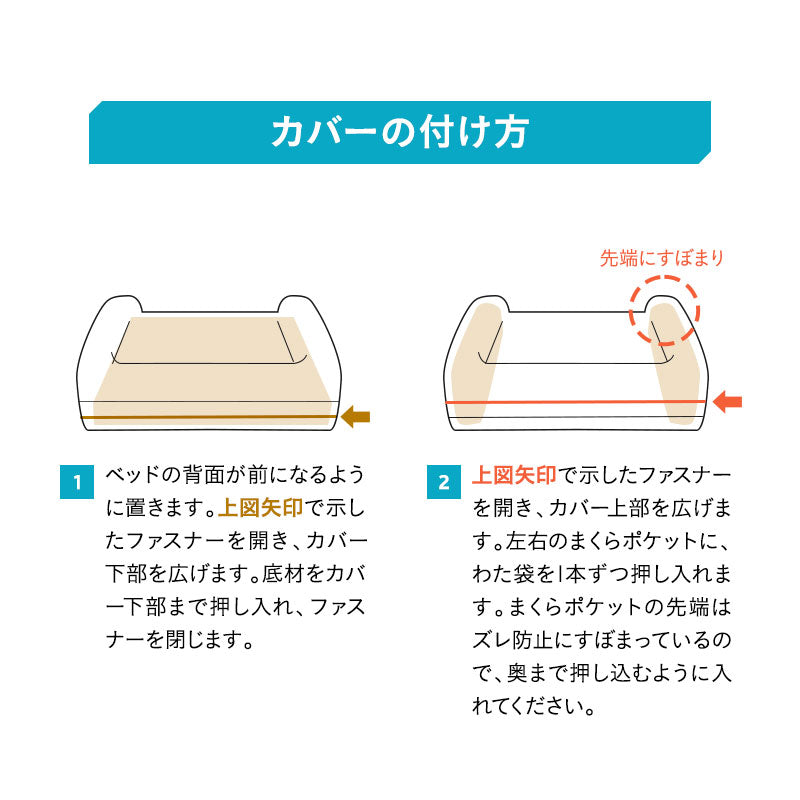 カバーの付け方

先端にすぼまり

1 ベッドの背面が前になるように置きます。上図矢印で示したファスナーを開き、カバー下部を広げます。底材をカバー下部まで押し入れ、ファスナーを閉じます。

2 上図矢印で示したファスナーを開き、カバー上部を広げます。左右のまくらポケットに、わた袋を1本ずつ押し入れます。まくらポケットの先端はズレ防止にすぼまっているので、奥まで押し込むように入れてください。