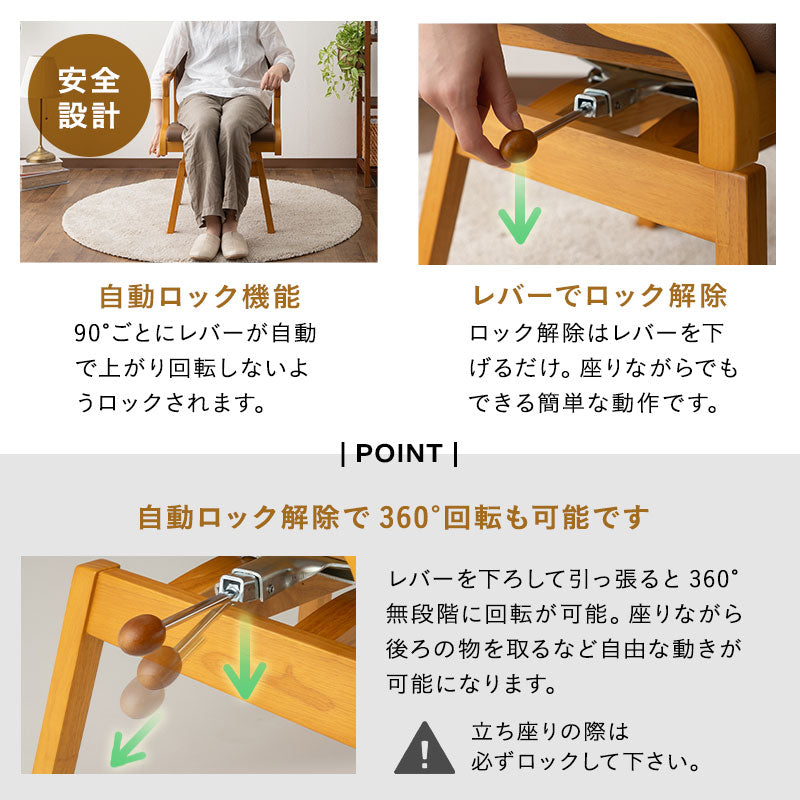 安全設計

自動ロック機能

90°ごとにレバーが自動で上がり回転しないようロックされます。

レバーでロック解除

ロック解除はレバーを下げるだけ。座りながらでもできる簡単な動作です。

| POINT |

自動ロック解除で 360°回転も可能です

レバーを下ろして引っ張ると 360°無段階に回転が可能。座りながら後ろの物を取るなど自由な動きが可能になります。

立ち座りの際は必ずロックして下さい。