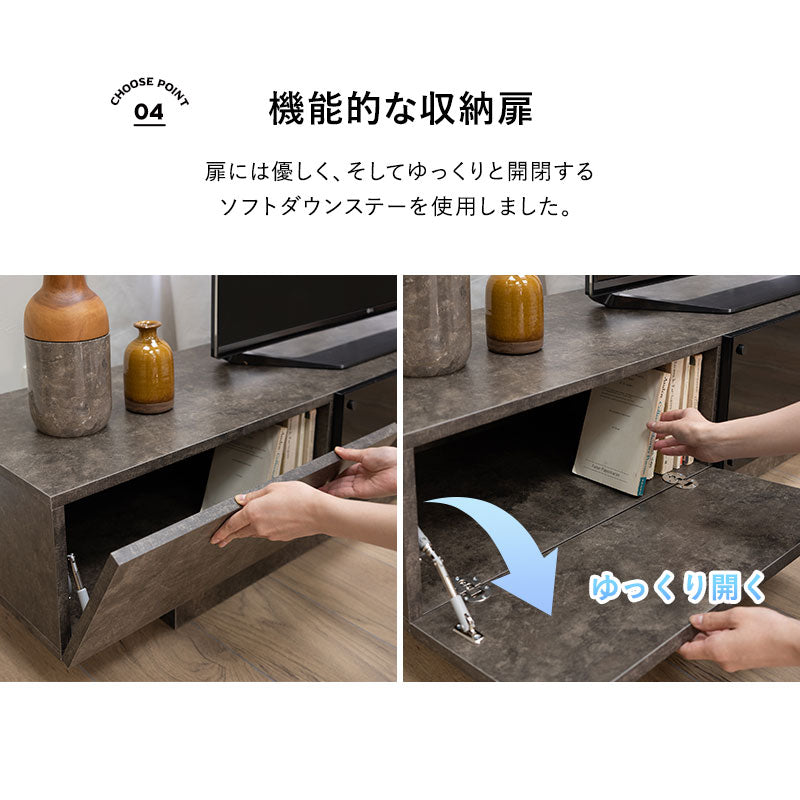 CHOOSE POINT
04

機能的な収納扉

扉には優しく、そしてゆっくりと開閉する
ソフトダウンステーを使用しました。

ゆっくり開く