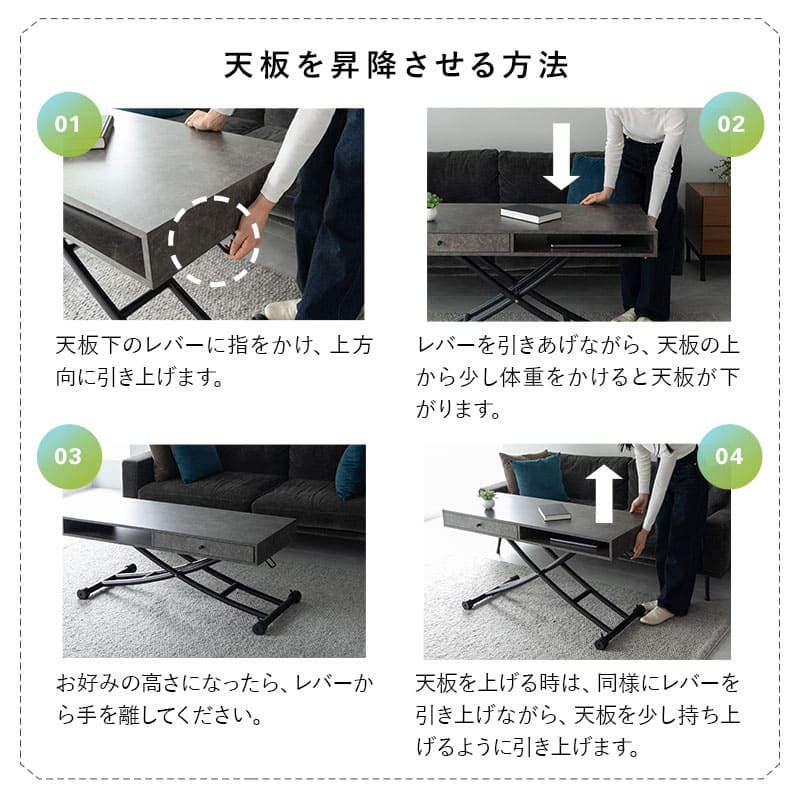 天板を昇降させる方法

01

天板下のレバーに指をかけ、上方向に引き上げます。

02

レバーを引きあげながら、天板の上から少し体重をかけると天板が下がります。

03

お好みの高さになったら、レバーから手を離してください。

04

天板を上げる時は、同様にレバーを引き上げながら、天板を少し持ち上げるように引き上げます。