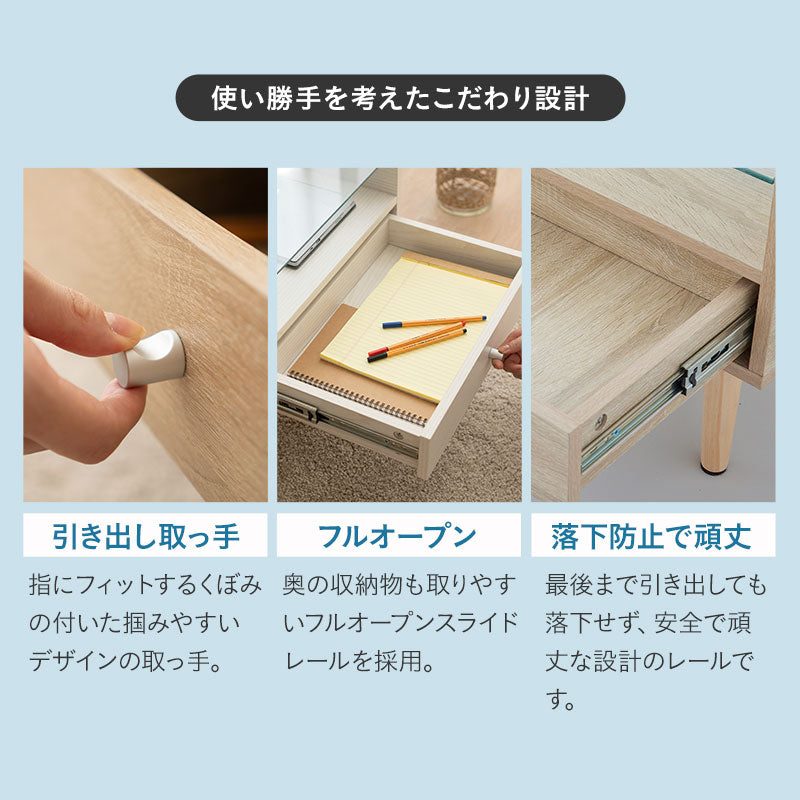 使い勝手を考えたこだわり設計

引き出し取っ手

指にフィットするくぼみの付いた掴みやすいデザインの取っ手。

フルオープン

奥の収納物も取りやすいフルオープンスライドレールを採用。

落下防止で頑丈

最後まで引き出しても落下せず、安全で頑丈な設計のレールです。