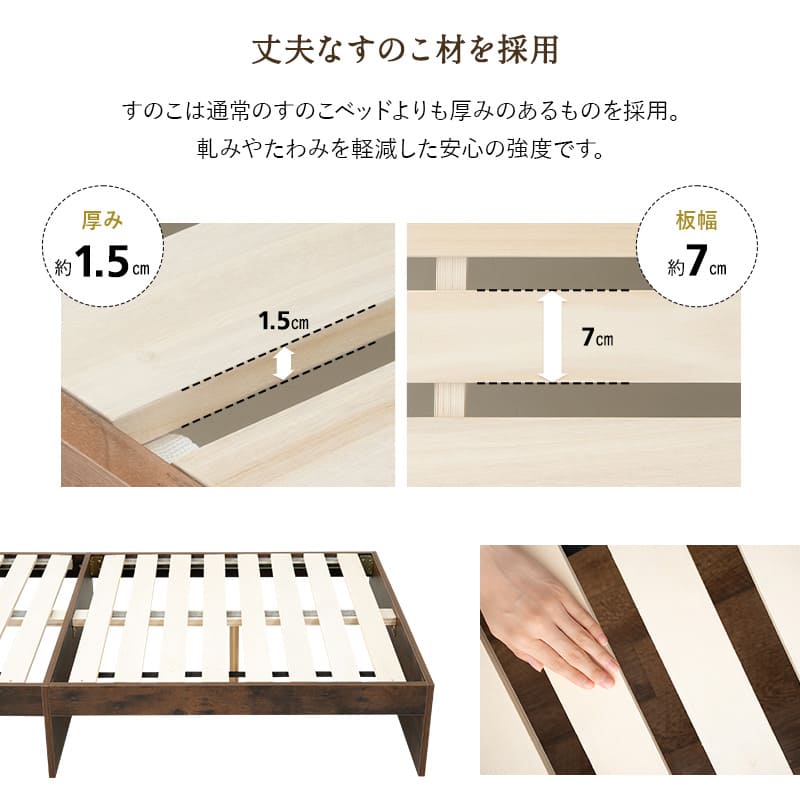 丈夫なすのこ材を採用

すのこは通常のすのこベッドよりも厚みのあるものを採用。
軋みやたわみを軽減した安心の強度です。

厚み
約1.5cm

1.5cm

板幅
約7cm

7cm