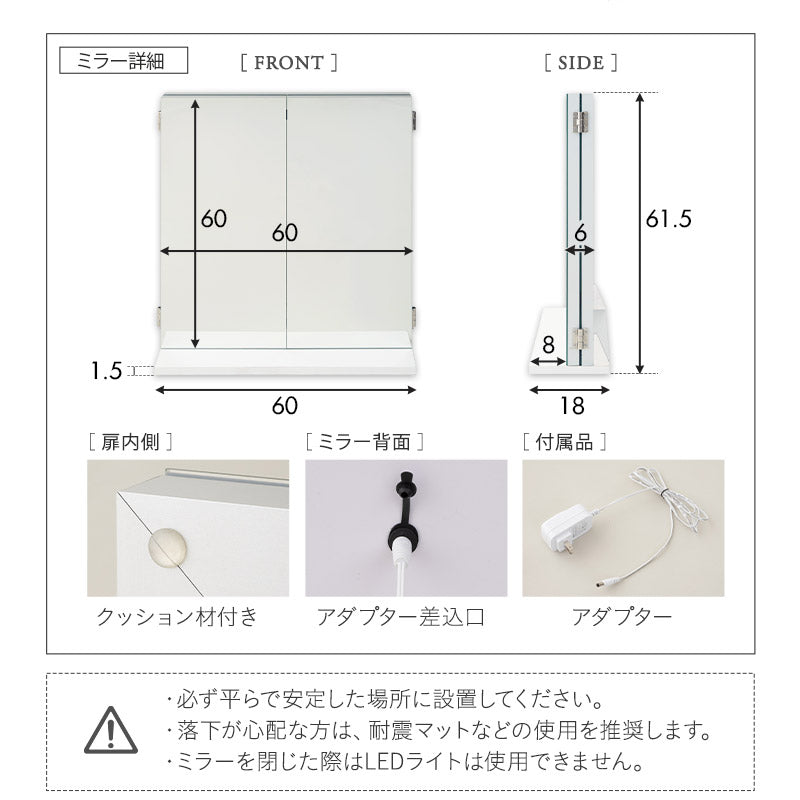 ミラー詳細

[ FRONT ]

60

60

1.5

60

[ SIDE ]

6

61.5

8

18

[ 扉内側 ]

クッション材付き

[ ミラー背面 ]

アダプター差込口

[ 付属品 ]

アダプター

・必ず平らで安定した場所に設置してください。
・落下が心配な方は、耐震マットなどの使用を推奨します。
・ミラーを閉じた際はLEDライトは使用できません。