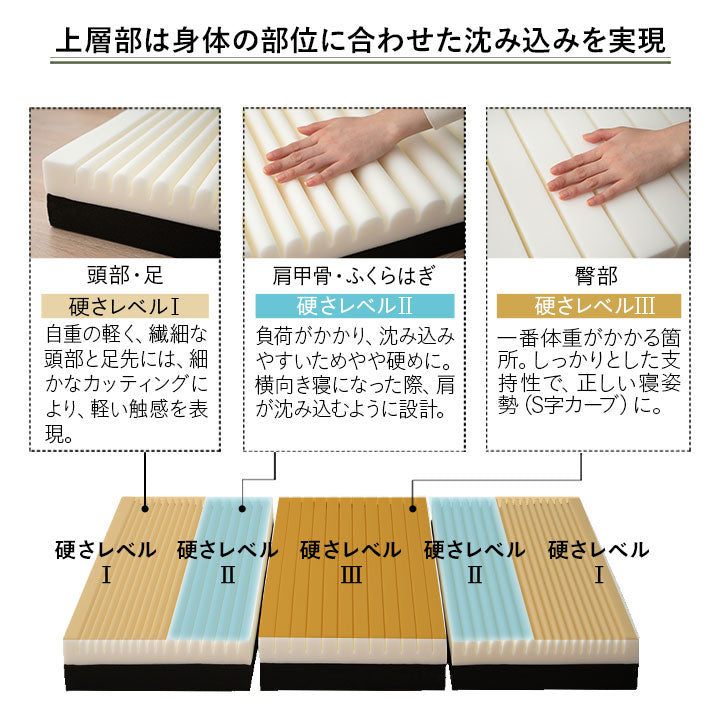 上層部は身体の部位に合わせた沈み込みを実現

頭部・足

硬さレベルⅠ

自重の軽く、繊細な頭部と足先には、細かなカッティングにより、軽い触感を表現。

肩甲骨・ふくらはぎ

硬さレベルⅡ

負荷がかかり、沈み込みやすいためやや硬めに。横向き寝になった際、肩が沈み込むように設計。

臀部

硬さレベルⅢ

一番体重がかかる箇所。しっかりとした支持性で、正しい寝姿勢（S字カーブ）に。

硬さレベル Ⅰ

硬さレベル Ⅱ

硬さレベル Ⅲ

硬さレベル Ⅱ

硬さレベル Ⅰ