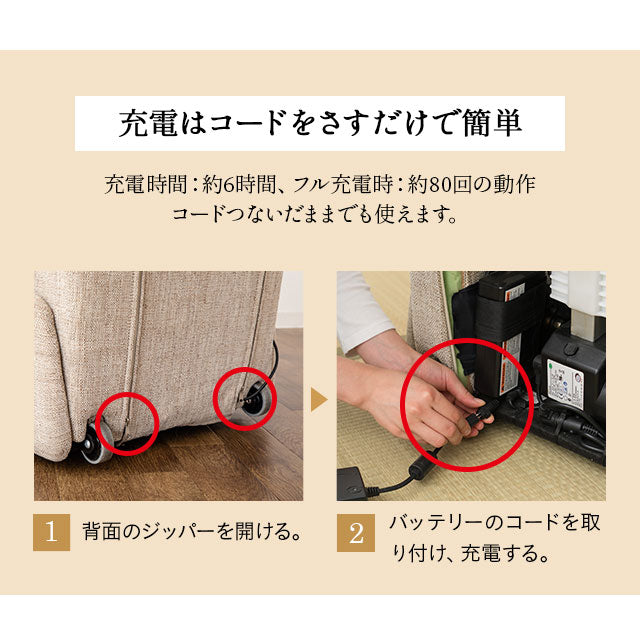 充電はコードをさすだけで簡単

充電時間：約6時間、フル充電時：約80回の動作
コードつないだままでも使えます。

1 背面のジッパーを開ける。

2 バッテリーのコードを取り付け、充電する。