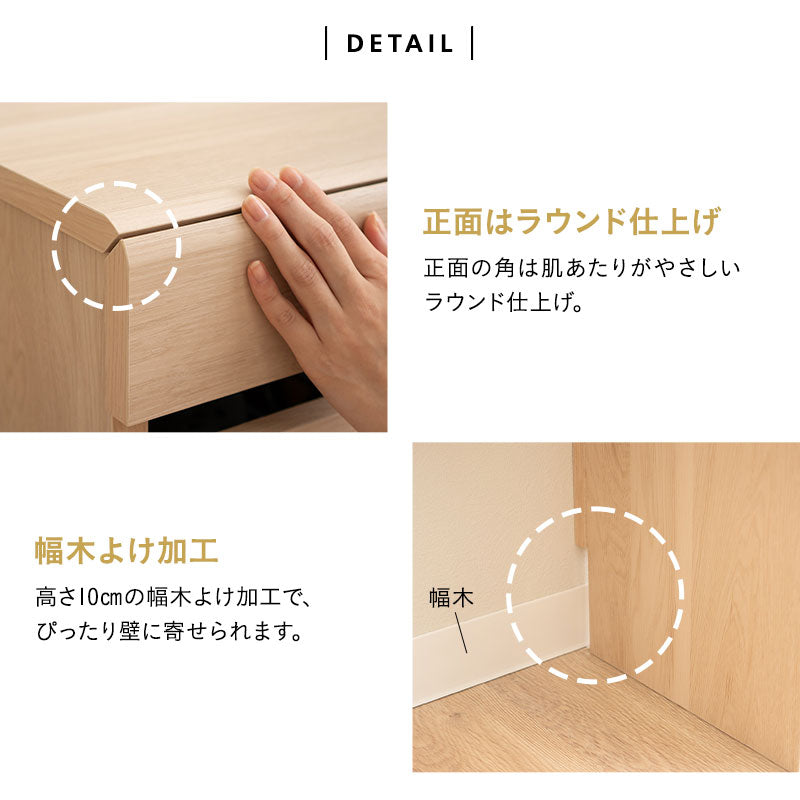 DETAIL

正面はラウンド仕上げ

正面の角は肌あたりがやさしいラウンド仕上げ。

幅木よけ加工

高さ10cmの幅木よけ加工で、ぴったり壁に寄せられます。

幅木